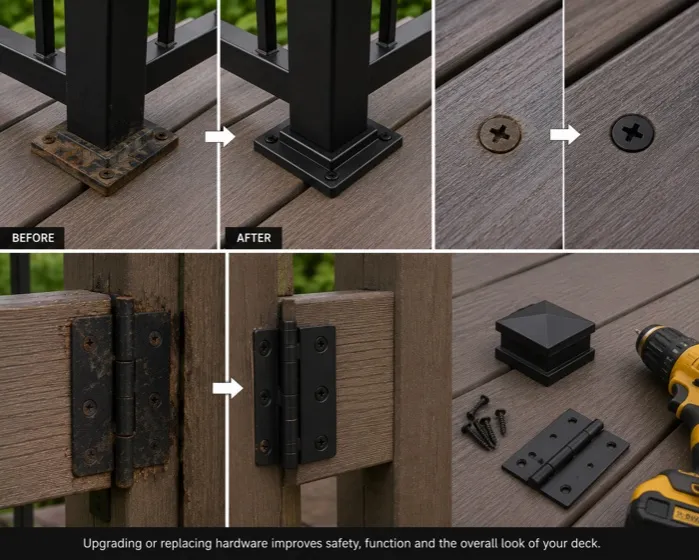 BEFORE

AFTER

Upgrading or replacing hardware improves safety, function and the overall look of your deck.